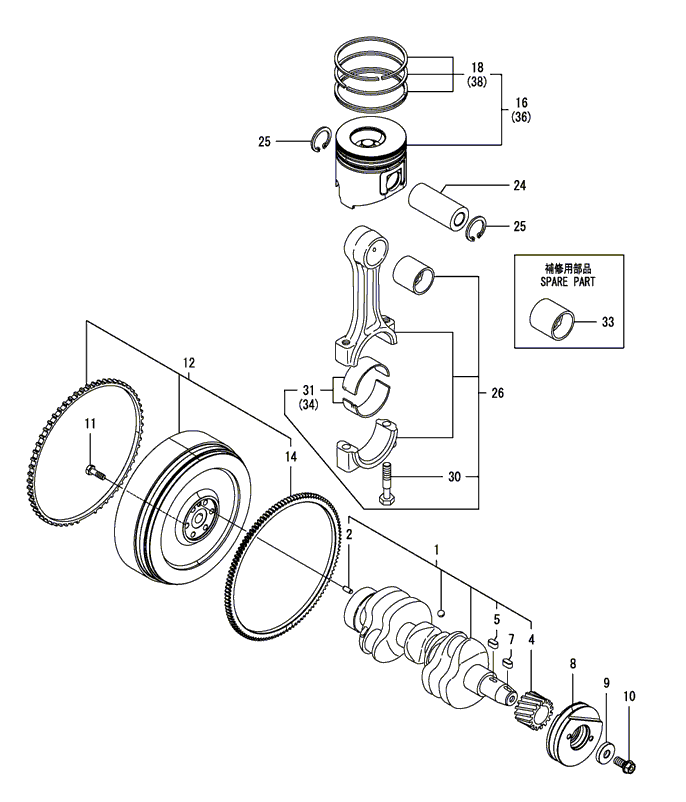 18
(38)
16
(36)
25
24
25
補修用部品
SPARE PART
33
12
31
(34)
26
11
14
30
2
1
5
7
4
8
9
10